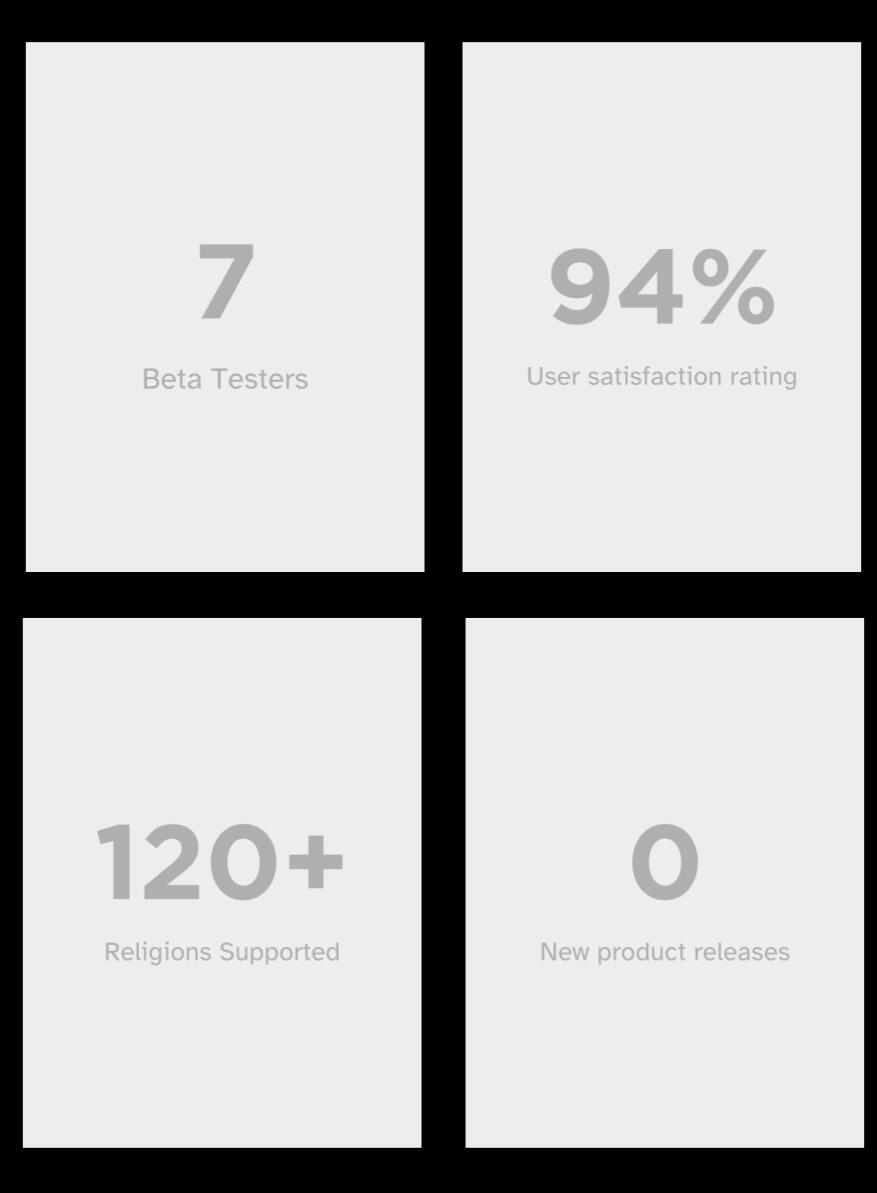 7

Beta Testers

94%

User satisfaction rating

120+

Religions Supported

0

New product releases